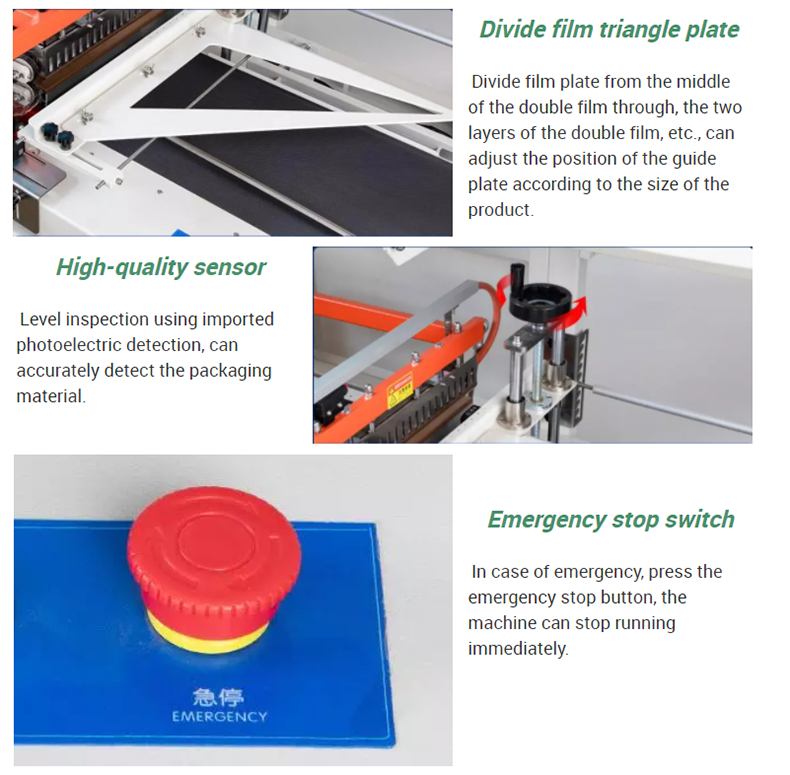 Divide film triangle plate

Divide film plate from the middle of the double film through, the two layers of the double film, etc., can adjust the position of the guide plate according to the size of the product.

High-quality sensor

Level inspection using imported photoelectric detection, can accurately detect the packaging material.

急停
EMERGENCY

Emergency stop switch

In case of emergency, press the emergency stop button, the machine can stop running immediately.