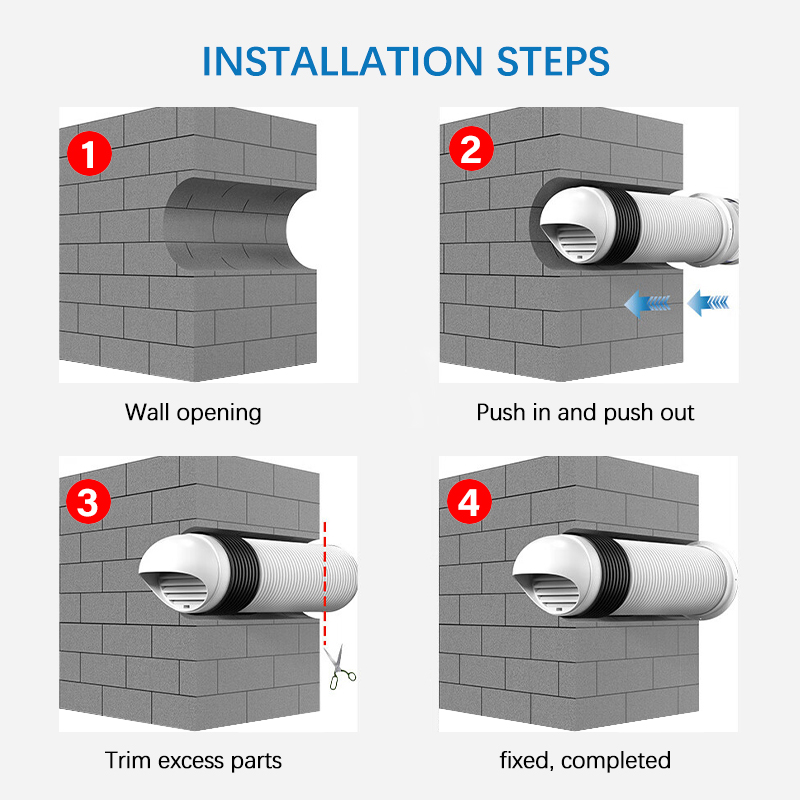 INSTALLATION STEPS

1

Wall opening

2

Push in and push out

3

Trim excess parts

4

fixed, completed