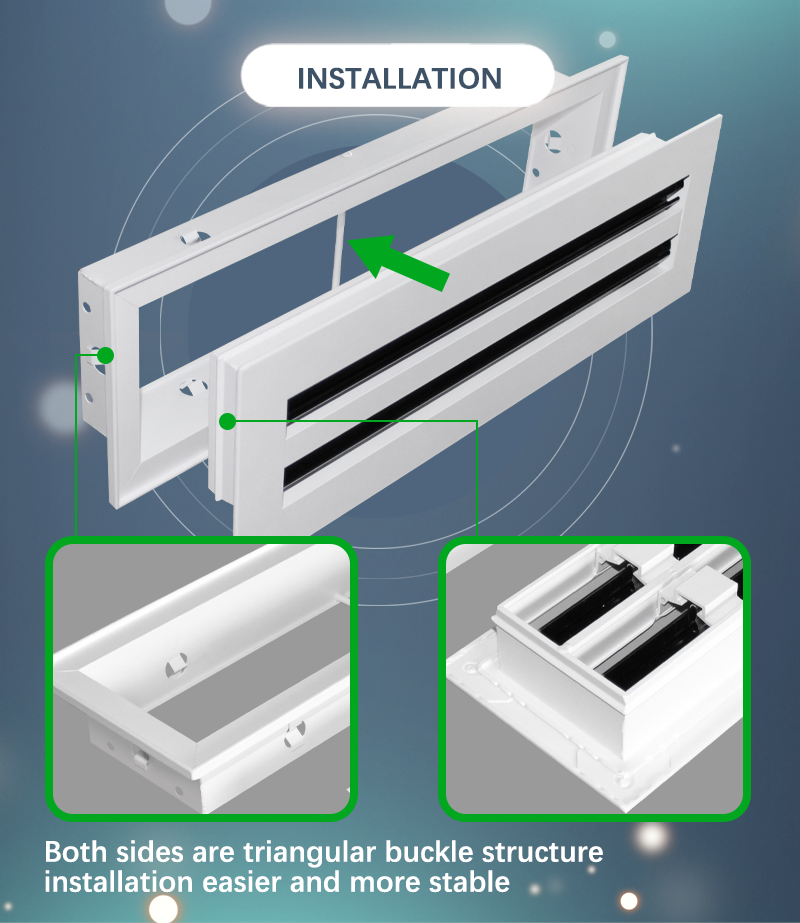 INSTALLATION

Both sides are triangular buckle structure installation easier and more stable