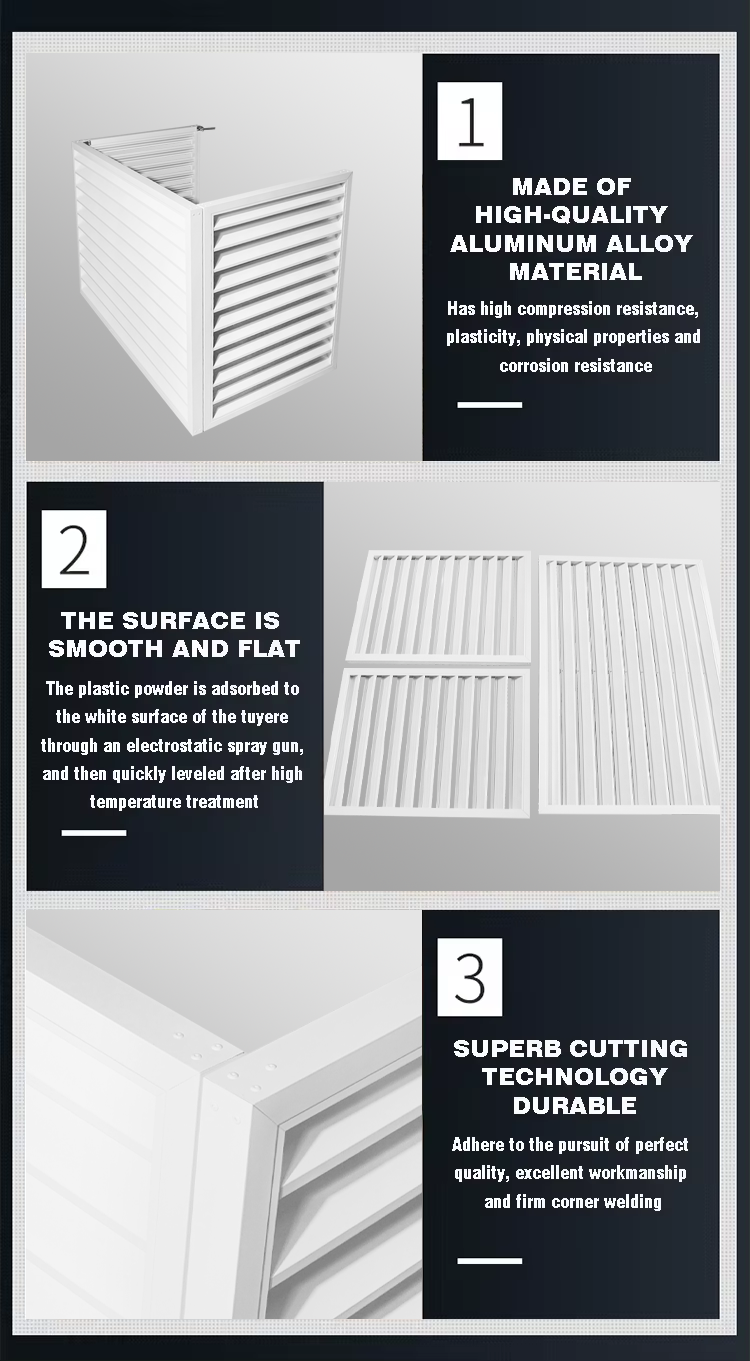 1

MADE OF HIGH-QUALITY ALUMINUM ALLOY MATERIAL

Has high compression resistance, plasticity, physical properties and corrosion resistance

2

THE SURFACE IS SMOOTH AND FLAT

The plastic powder is adsorbed to the white surface of the tuyere through an electrostatic spray gun, and then quickly leveled after high temperature treatment

3

SUPERB CUTTING TECHNOLOGY DURABLE

Adhere to the pursuit of perfect quality, excellent workmanship and firm corner welding